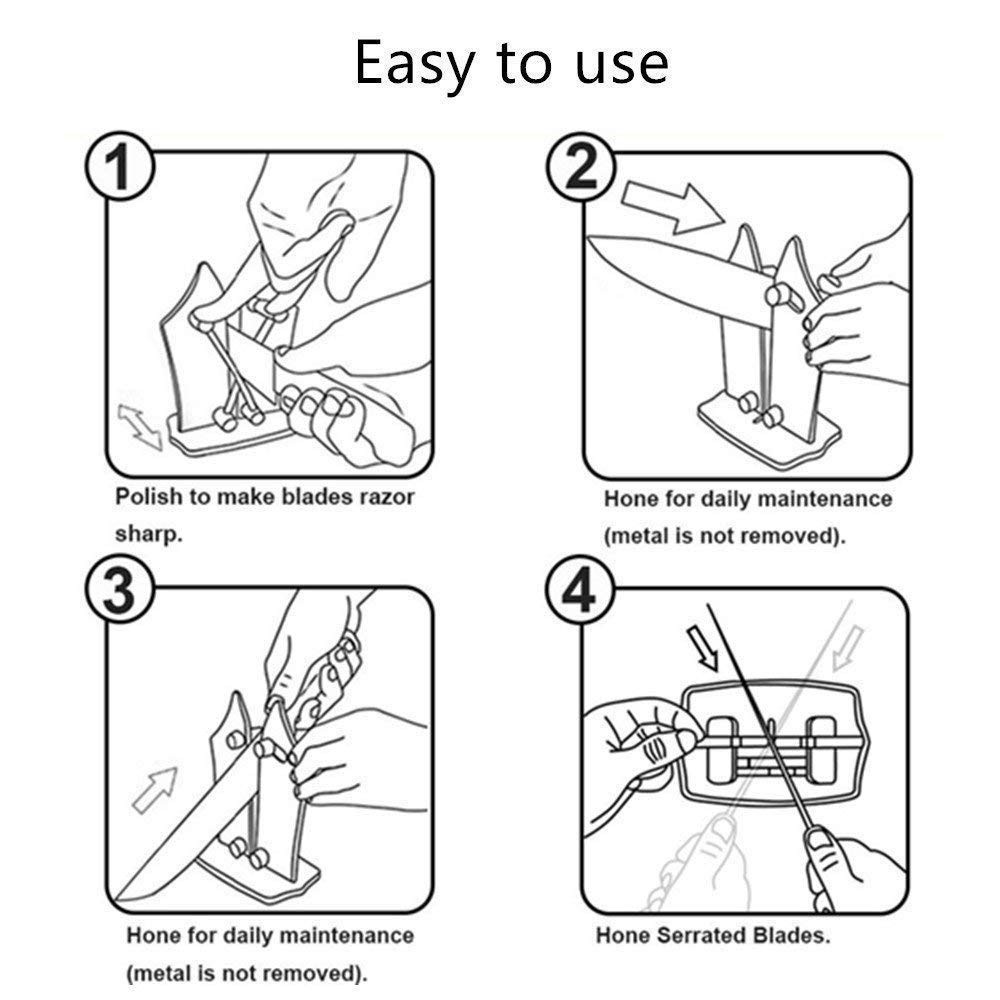 Easy to use

1

Polish to make blades razor sharp.

2

Hone for daily maintenance (metal is not removed).

3

Hone for daily maintenance (metal is not removed).

4

Hone Serrated Blades.