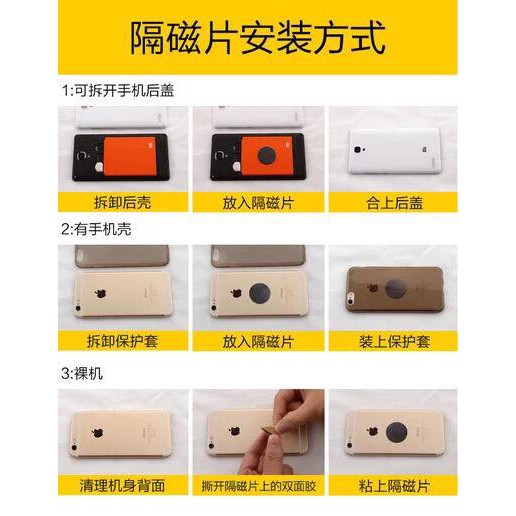 隔磁片安装方式

1:可拆开手机后盖

拆卸后壳

放入隔磁片

合上后盖

2:有手机壳

拆卸保护套

放入隔磁片

装上保护套

3:裸机

清理机身背面

撕开隔磁片上的双面胶

粘上隔磁片