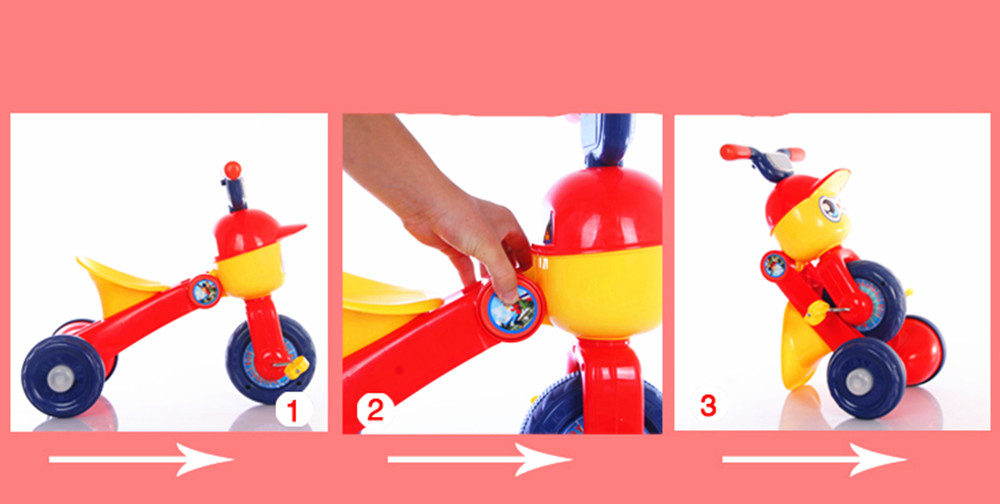 1

2

3