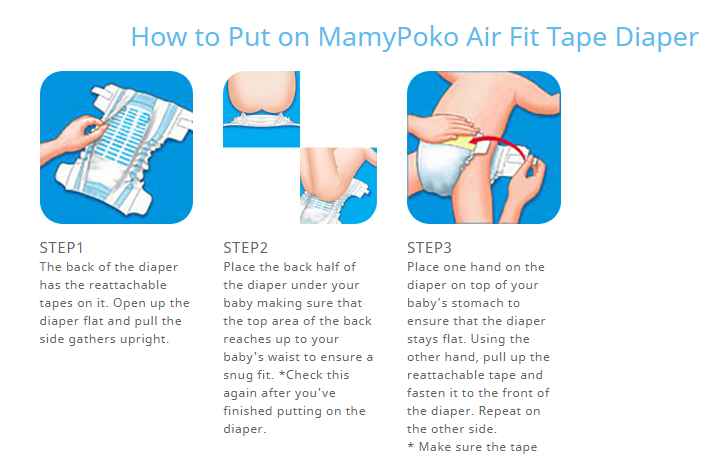 How to Put on MamyPoko Air Fit Tape Diaper

STEP1
The back of the diaper has the reattachable tapes on it. Open up the diaper flat and pull the side gathers upright.

STEP2
Place the back half of the diaper under your baby making sure that the top area of the back reaches up to your baby's waist to ensure a snug fit. *Check this again after you've finished putting on the diaper.

STEP3
Place one hand on the diaper on top of your baby's stomach to ensure that the diaper stays flat. Using the other hand, pull up the reattachable tape and fasten it to the front of the diaper. Repeat on the other side.
* Make sure the tape