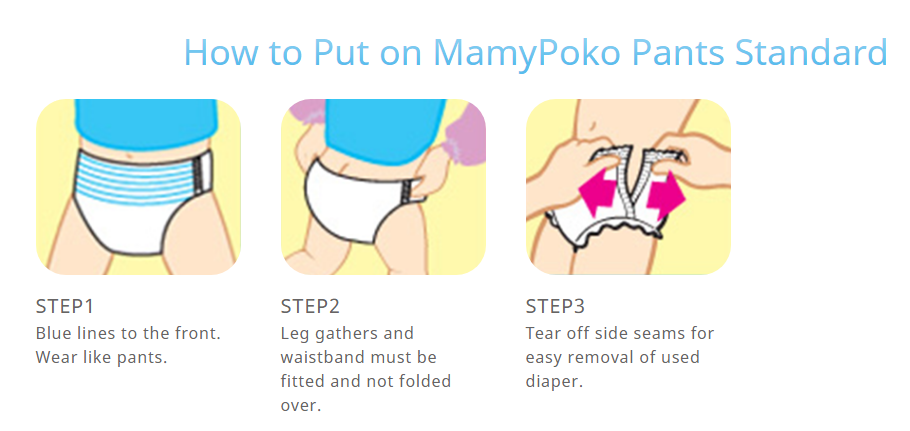 How to Put on MamyPoko Pants Standard

STEP1
Blue lines to the front. Wear like pants.

STEP2
Leg gathers and waistband must be fitted and not folded over.

STEP3
Tear off side seams for easy removal of used diaper.