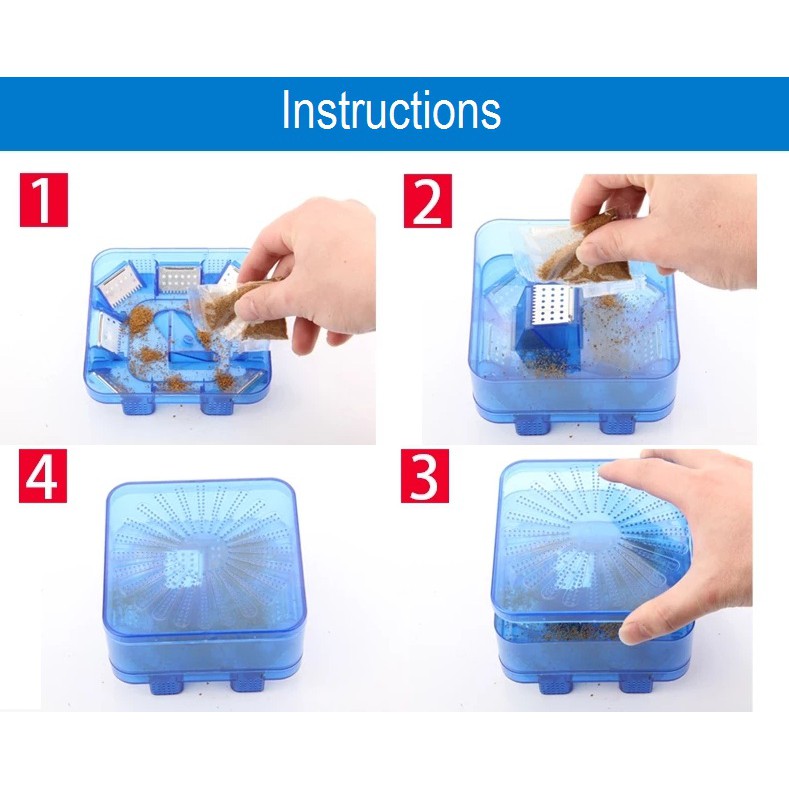 Instructions

1

2

4

3