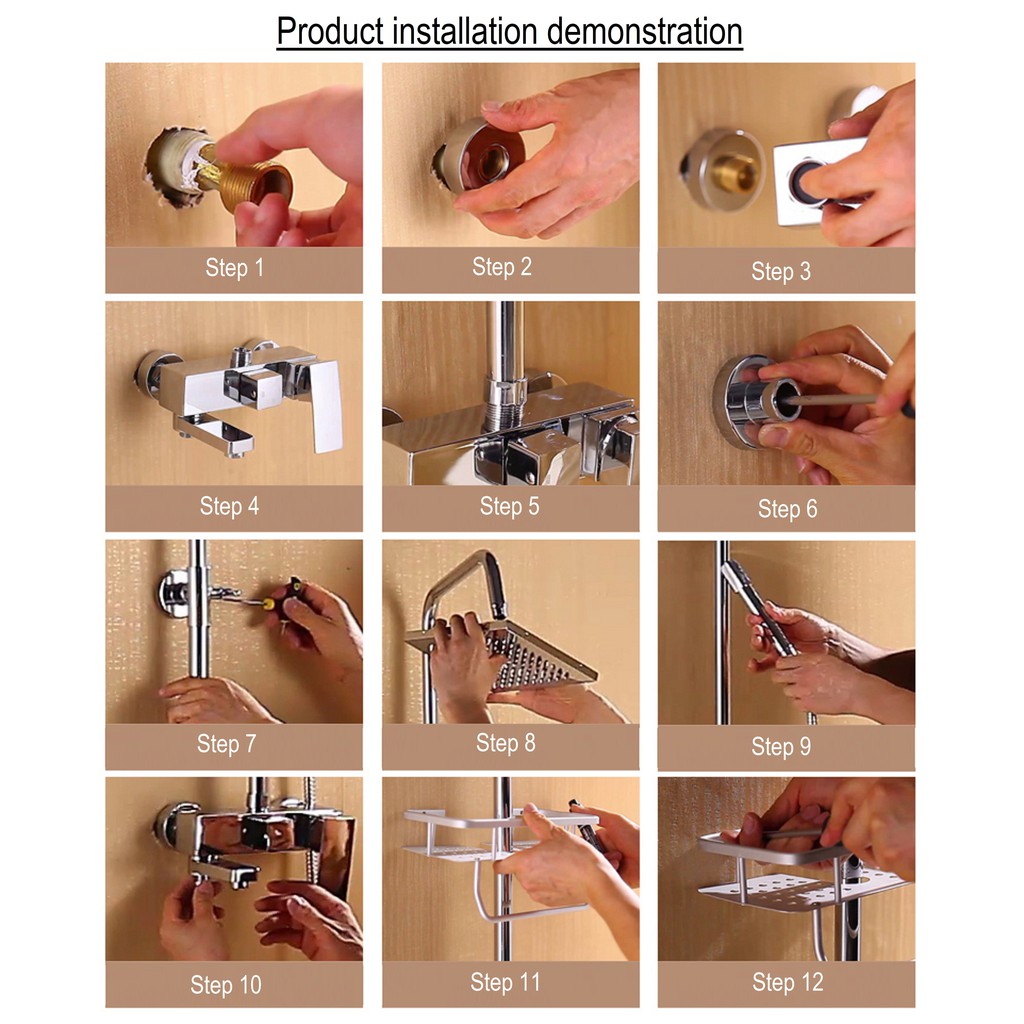 Product installation demonstration

Step 1

Step 2

Step 3

Step 4

Step 5

Step 6

Step 7

Step 8

Step 9

Step 10

Step 11

Step 12