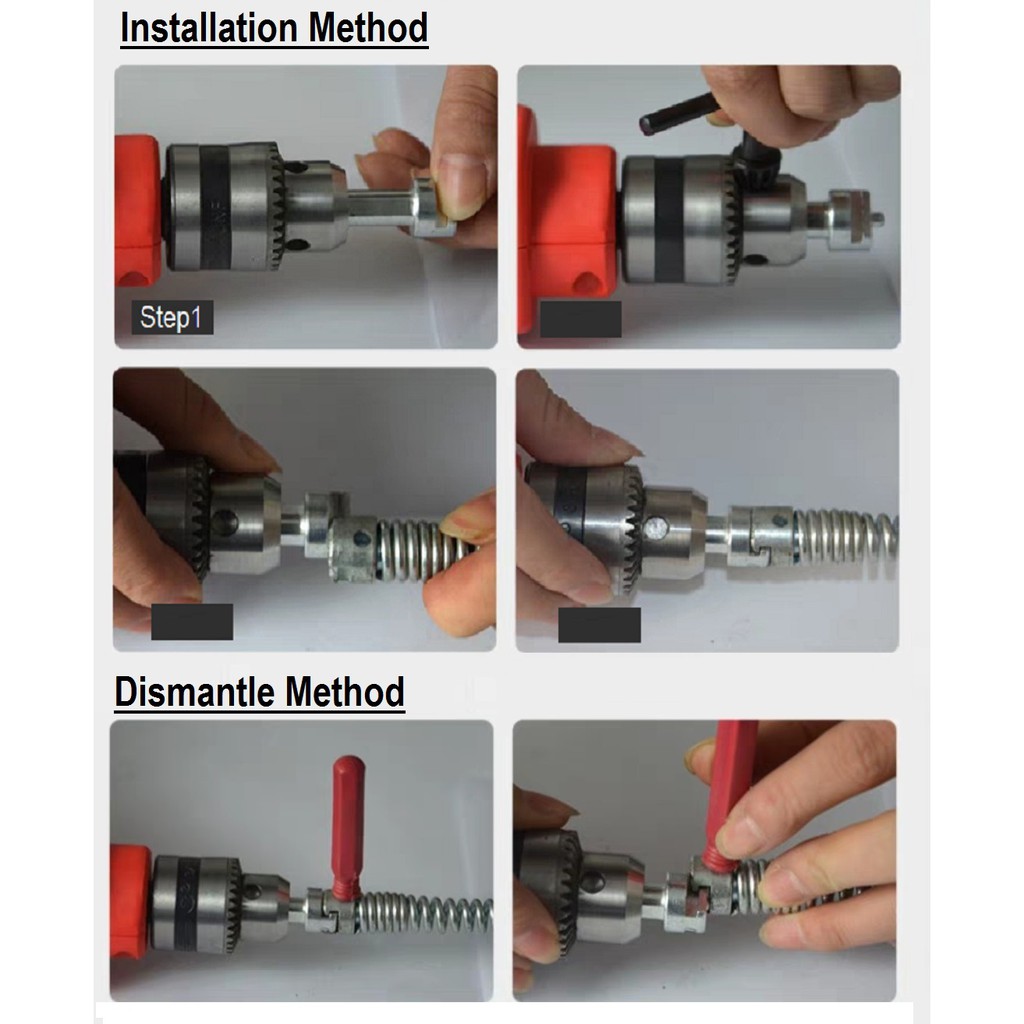 Installation Method

Step1

Dismantle Method