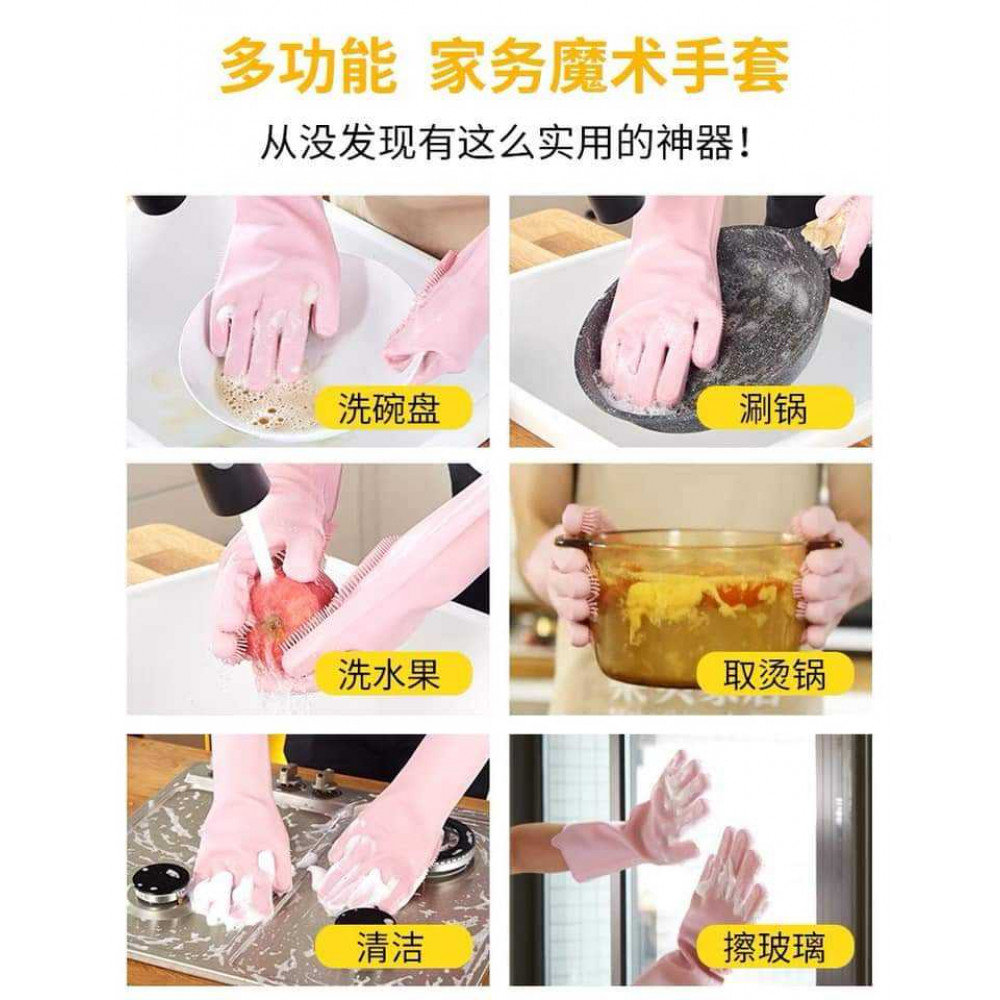 多功能 家务魔术手套

从没发现有这么实用的神器！

洗碗盘

涮锅

洗水果

取烫锅

清洁

擦玻璃