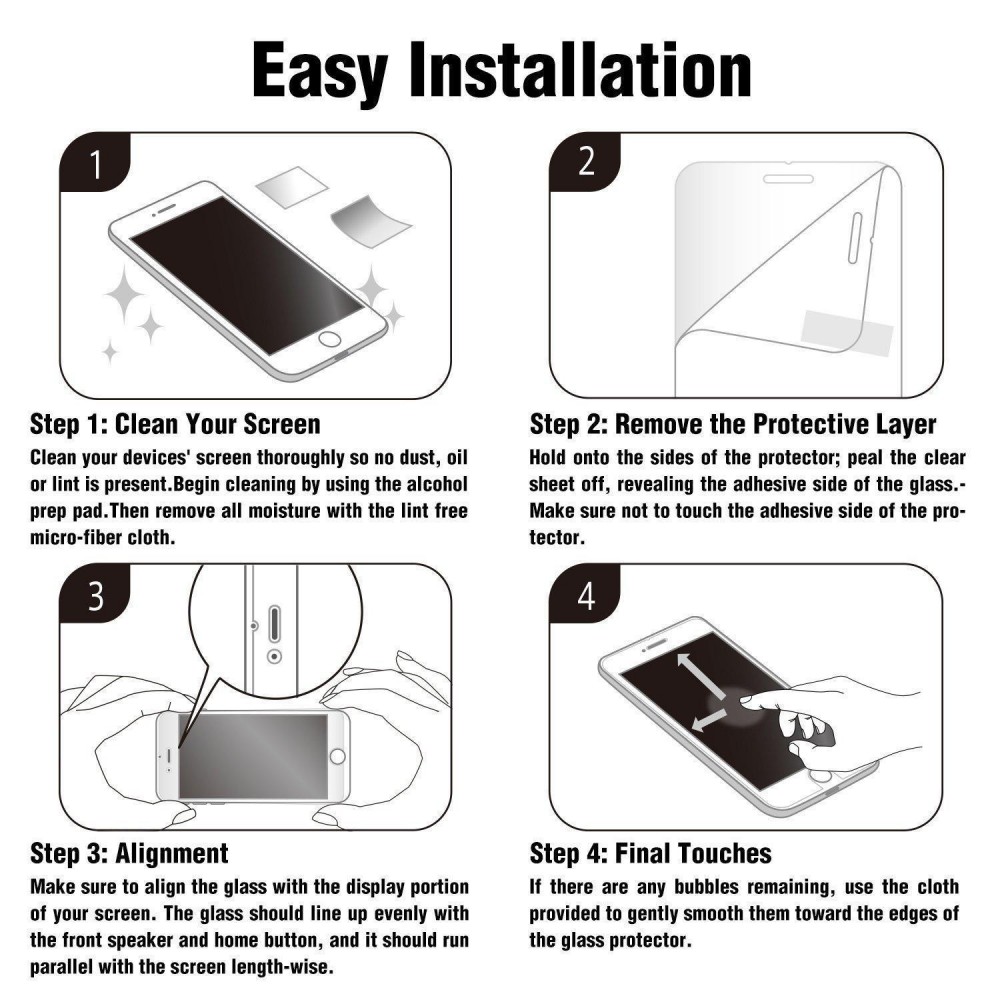 Easy Installation

1

Step 1: Clean Your Screen

Clean your devices' screen thoroughly so no dust, oil or lint is present.Begin cleaning by using the alcohol prep pad.Then remove all moisture with the lint free micro-fiber cloth.

2

Step 2: Remove the Protective Layer

Hold onto the sides of the protector; peal the clear sheet off, revealing the adhesive side of the glass.-Make sure not to touch the adhesive side of the protector.

3

Step 3: Alignment

Make sure to align the glass with the display portion of your screen. The glass should line up evenly with the front speaker and home button, and it should run parallel with the screen length-wise.

4

Step 4: Final Touches

If there are any bubbles remaining, use the cloth provided to gently smooth them toward the edges of the glass protector.