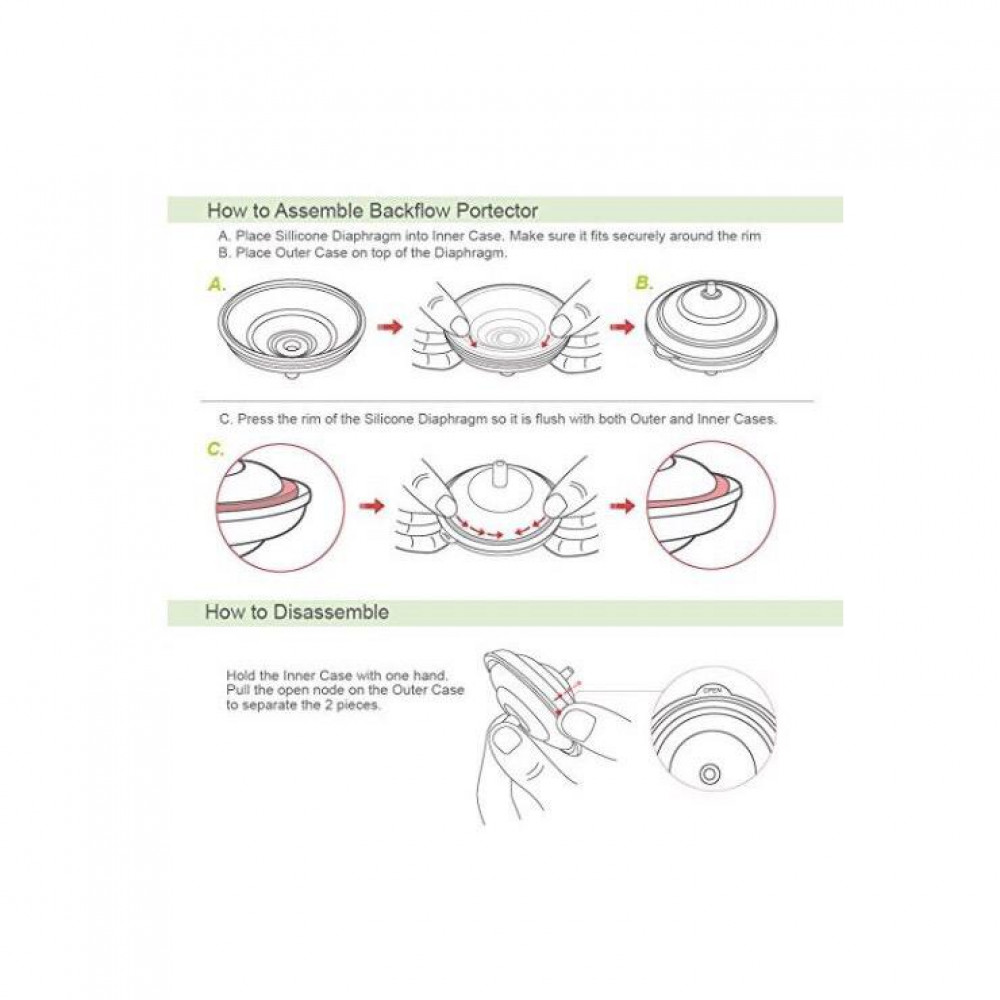 How to Assemble Backflow Portector

A. Place Sillicone Diaphragm into Inner Case. Make sure it fits securely around the rim
B. Place Outer Case on top of the Diaphragm.

A.

B.

C. Press the rim of the Silicone Diaphragm so it is flush with both Outer and Inner Cases.

C.

How to Disassemble

Hold the Inner Case with one hand. Pull the open node on the Outer Case to separate the 2 pieces.

OPEN