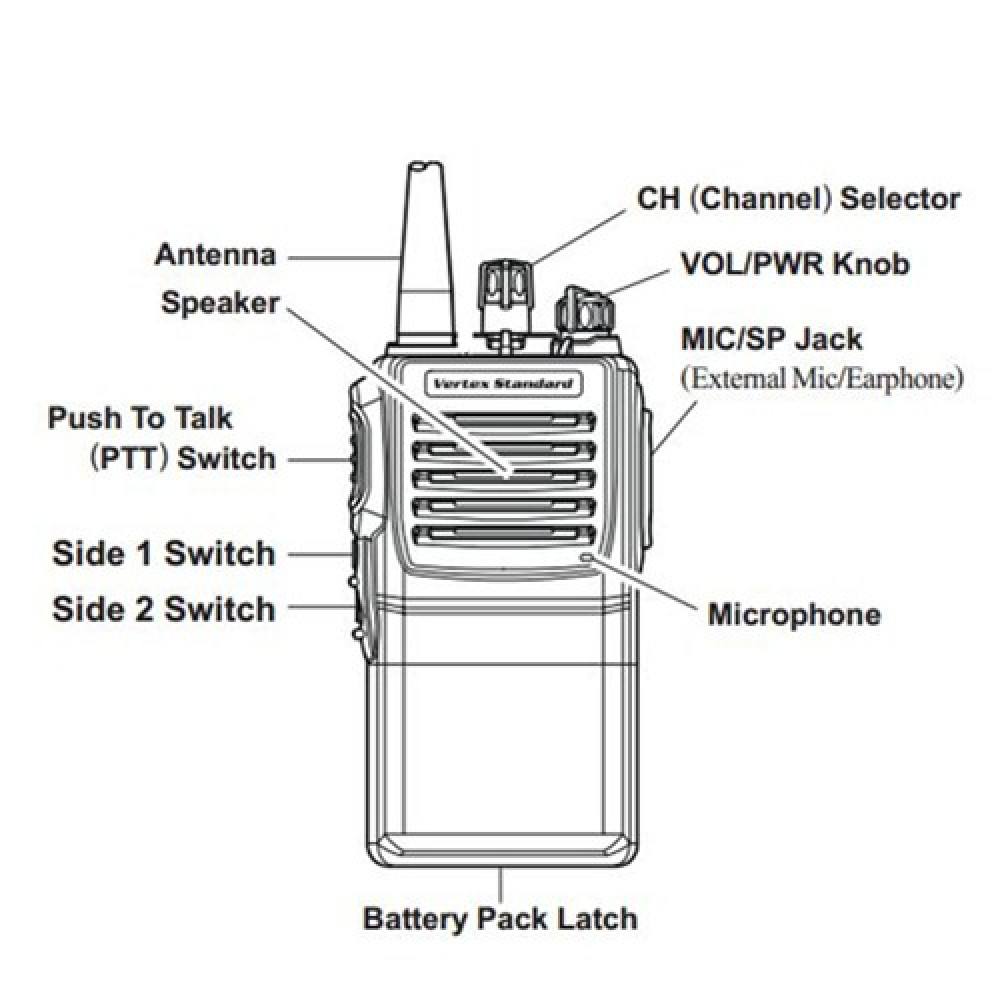 CH (Channel) Selector

Antenna

VOL/PWR Knob

Speaker

MIC/SP Jack
(External Mic/Earphone)

Vertex Standard

Push To Talk
(PTT) Switch

Side 1 Switch

Side 2 Switch

Microphone

Battery Pack Latch