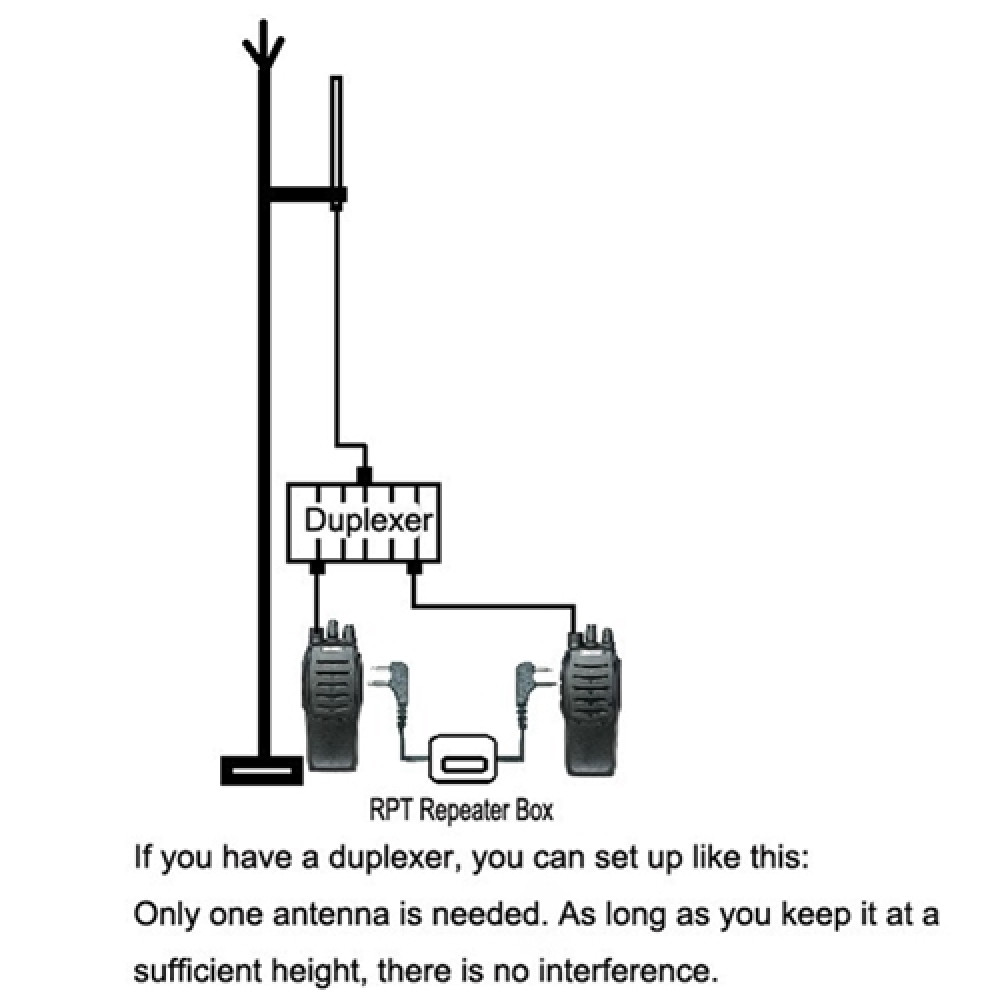 Duplexer

RPT Repeater Box

If you have a duplexer, you can set up like this:
Only one antenna is needed. As long as you keep it at a sufficient height, there is no interference.